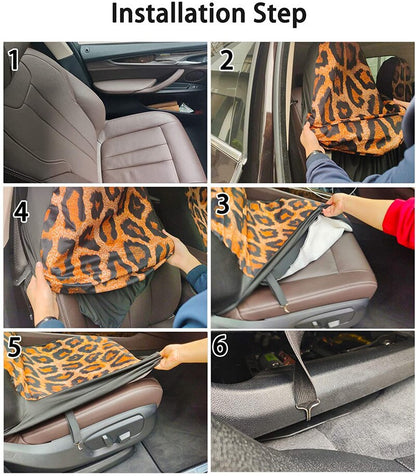 Installation Step

1

2

4

3

5

6